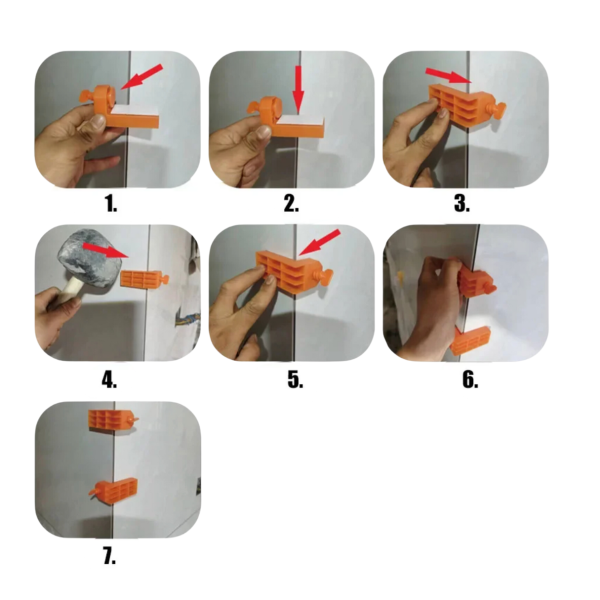 1.

2.

3.

4.

5.

6.

7.